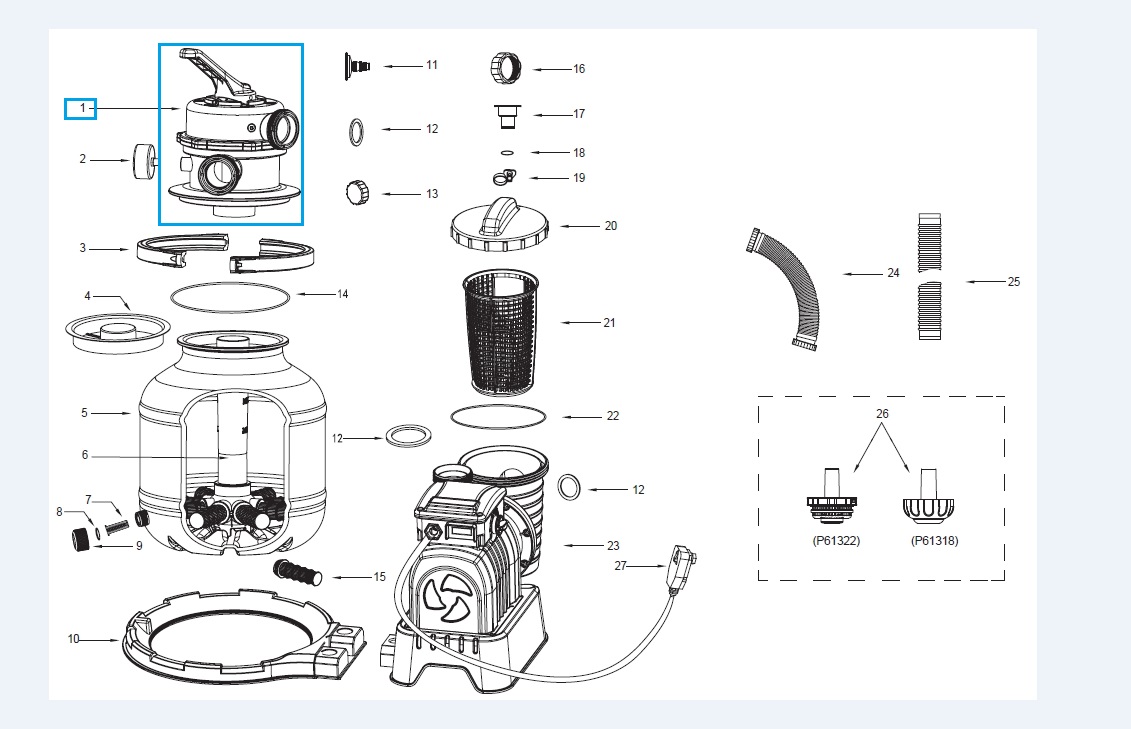 1
2
3
4
5
6
7
8
9
10
11
12
13
14
12
15
16
17
18
19
20
21
22
12
23
27
24
25
26
(P61322)
(P61318)