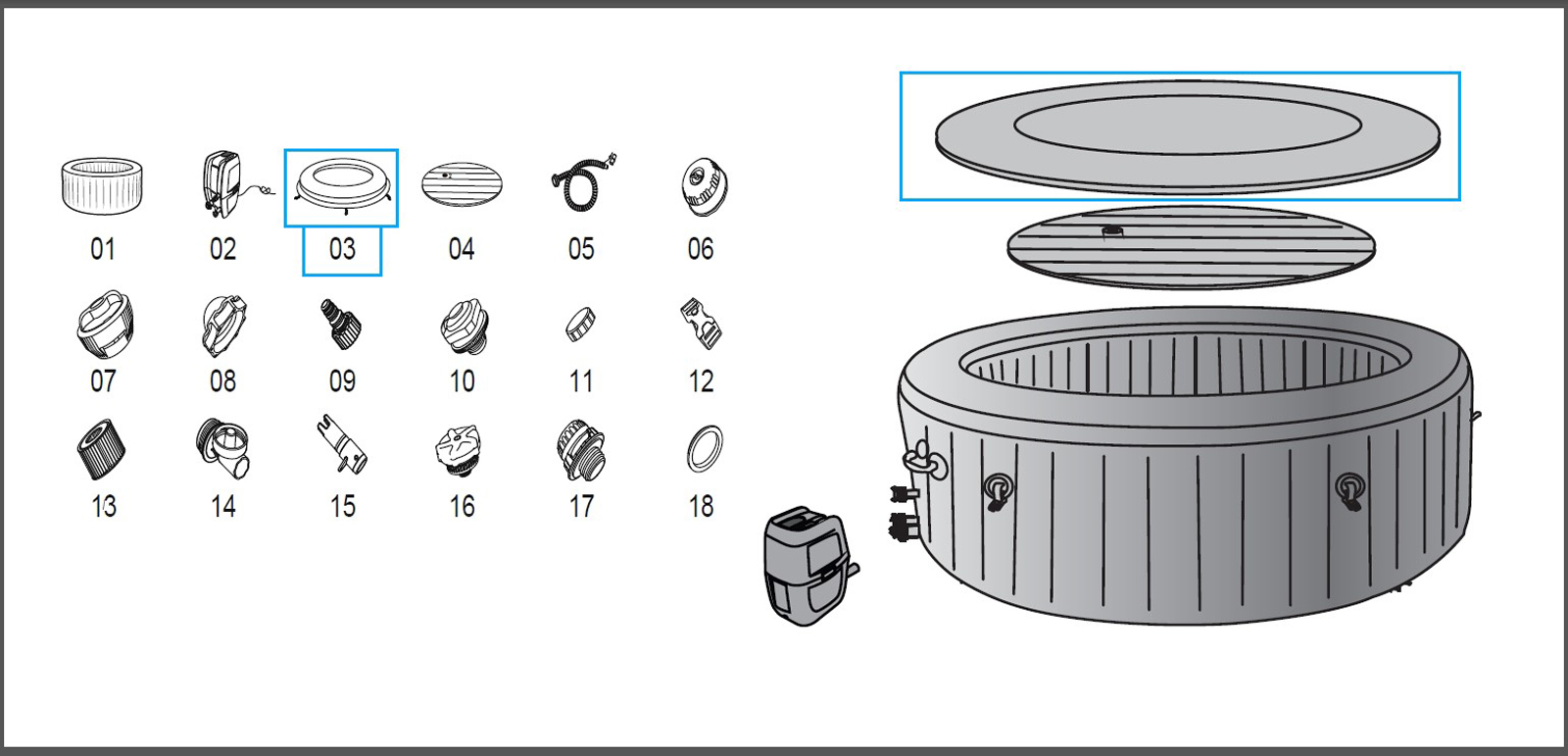 01 02 03 04 05 06
07 08 09 10 11 12
13 14 15 16 17 18