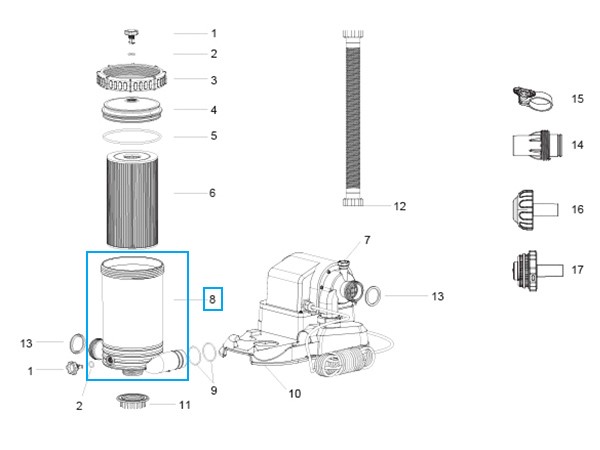 1
2
3
4
5
6
8
13
1
2
9
11
12
7
13
10
15
14
16
17