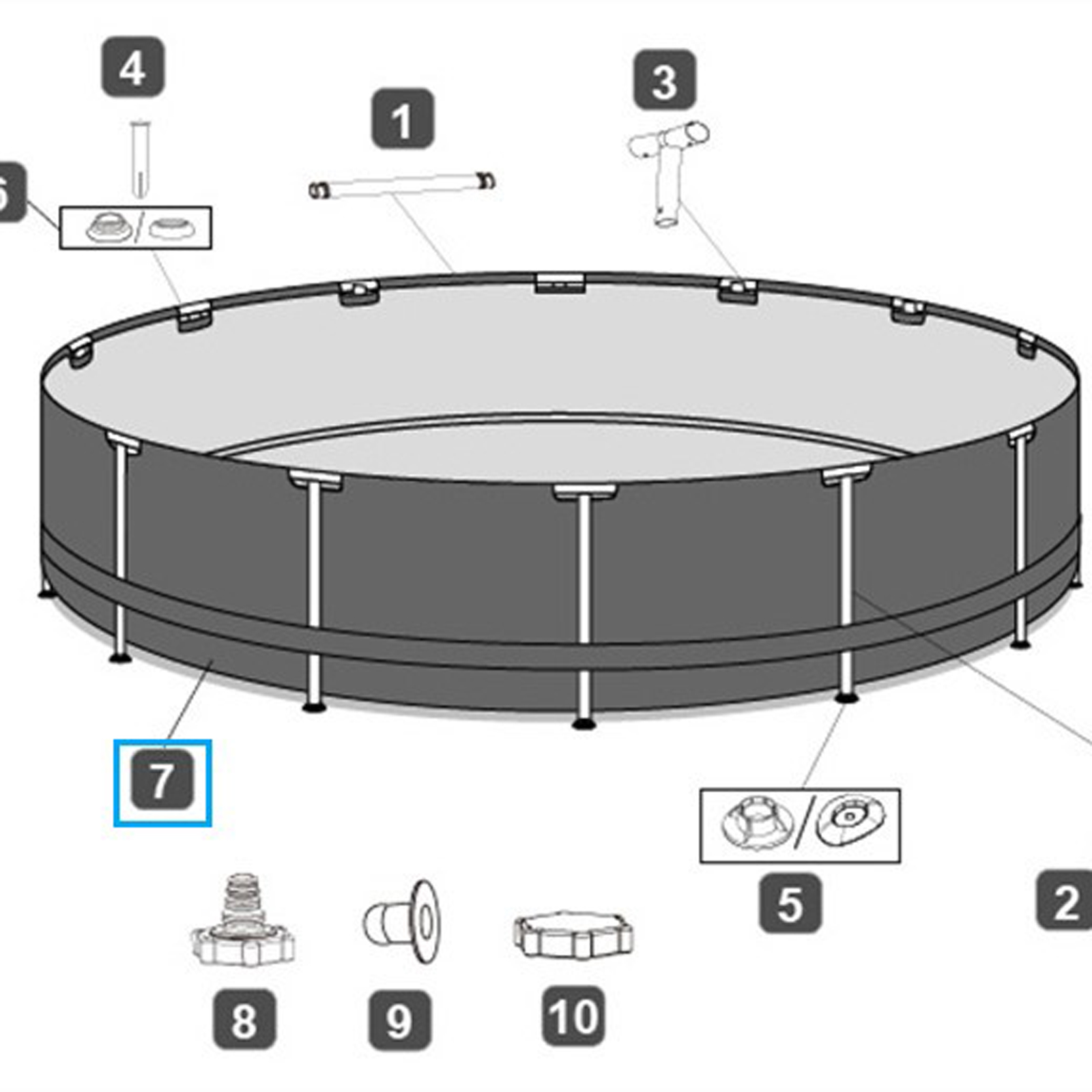 4

1

3

6

7

5

2

8

9

10